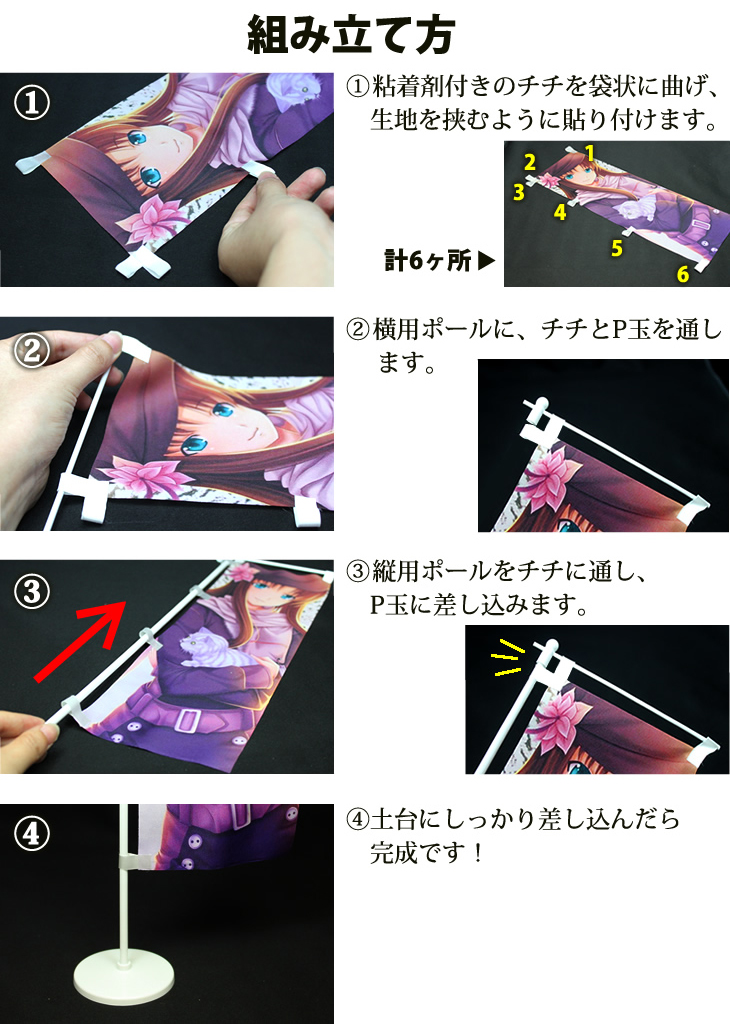 組み立て方

①

①粘着剤付きのチチを袋状に曲げ、生地を挟むように貼り付けます。

1
2
3
4
5
6

計6ヶ所▶

②

②横用ポールに、チチとP玉を通します。

③

③縦用ポールをチチに通し、P玉に差し込みます。

④

④土台にしっかり差し込んだら完成です！