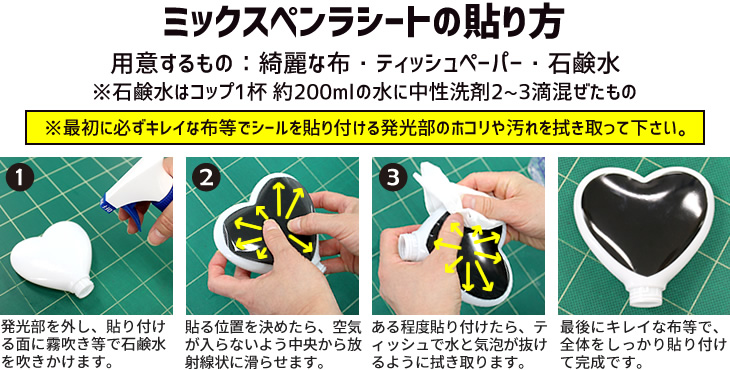 ミックスペンラシートの貼り方

用意するもの：綺麗な布・ティッシュペーパー・石鹸水

※石鹸水はコップ1杯 約200mlの水に中性洗剤2~3滴混ぜたもの

※最初に必ずキレイな布等でシールを貼り付ける発光部のホコリや汚れを拭き取って下さい。

1

発光部を外し、貼り付ける面に霧吹き等で石鹸水を吹きかけます。

2

貼る位置を決めたら、空気が入らないよう中央から放射線状に滑らせます。

3

ある程度貼り付けたら、ティッシュで水と気泡が抜けるように拭き取ります。

最後にキレイな布等で、全体をしっかり貼り付けて完成です。